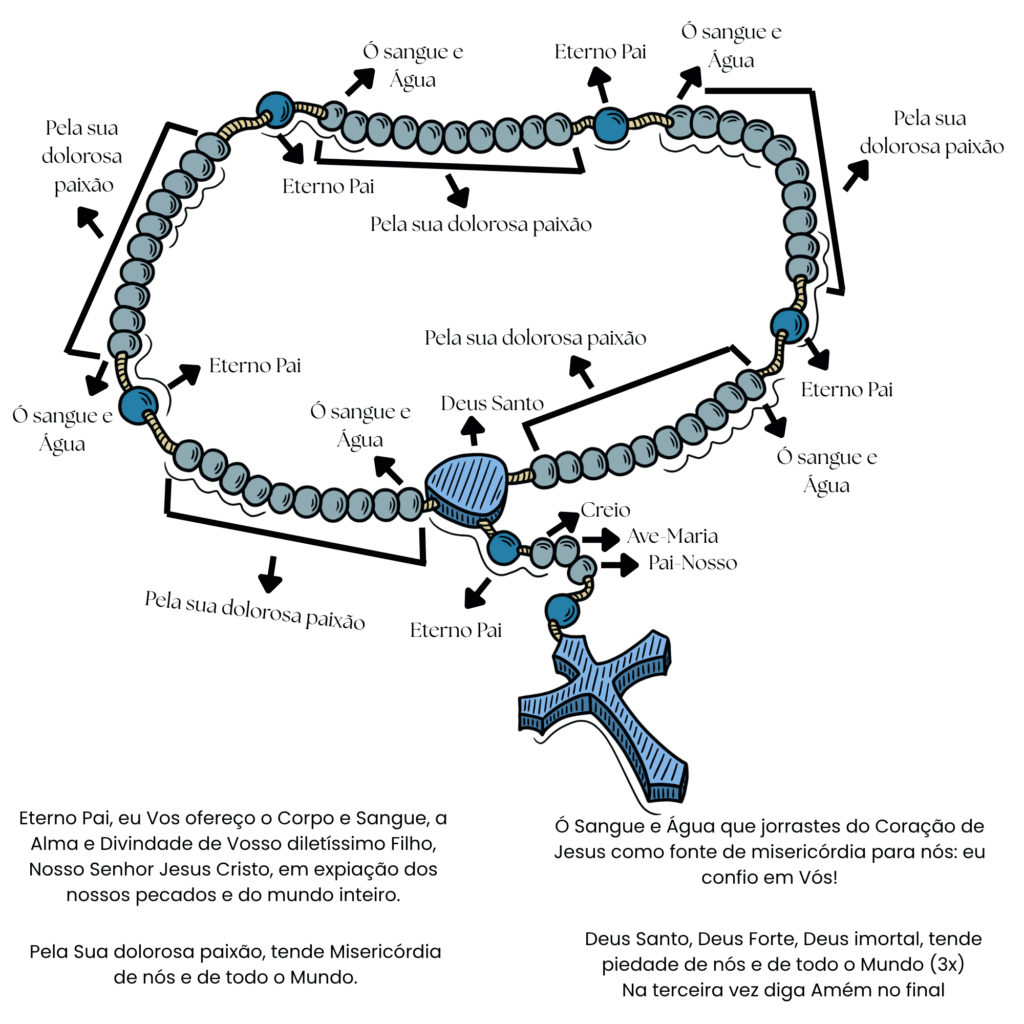 Ó sangue e Água

Eterno Pai

Ó sangue e Água

Pela sua dolorosa paixão

Pela sua dolorosa paixão

Eterno Pai

Pela sua dolorosa paixão

Pela sua dolorosa paixão

Eterno Pai

Eterno Pai

Ó sangue e Água

Ó sangue e Água

Deus Santo

Ó sangue e Água

Creio

Ave-Maria

Pai-Nosso

Pela sua dolorosa paixão

Eterno Pai

Eterno Pai, eu Vos ofereço o Corpo e Sangue, a Alma e Divindade de Vosso diletíssimo Filho, Nosso Senhor Jesus Cristo, em expiação dos nossos pecados e do mundo inteiro.

Pela Sua dolorosa paixão, tende Misericórdia de nós e de todo o Mundo.

Ó Sangue e Água que jorrastes do Coração de Jesus como fonte de misericórdia para nós: eu confio em Vós!

Deus Santo, Deus Forte, Deus imortal, tende piedade de nós e de todo o Mundo (3x)
Na terceira vez diga Amém no final